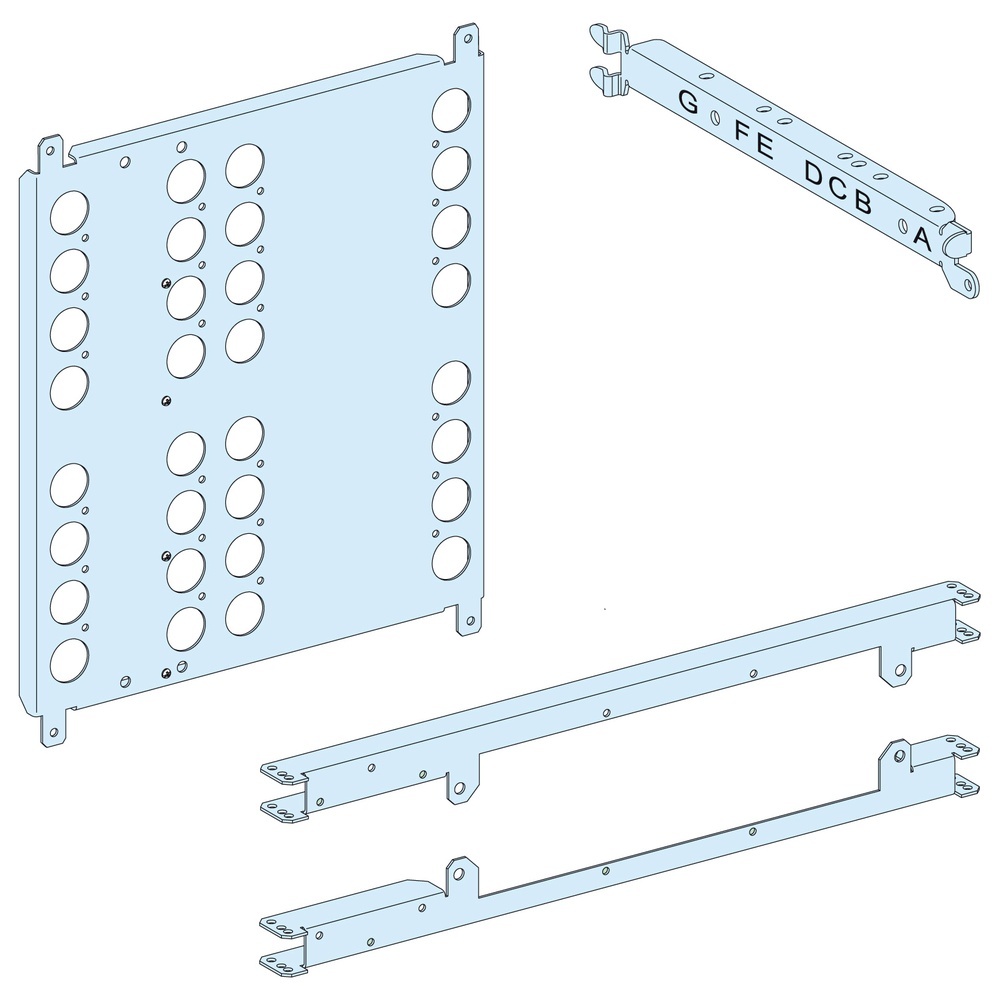 G FE DCB A