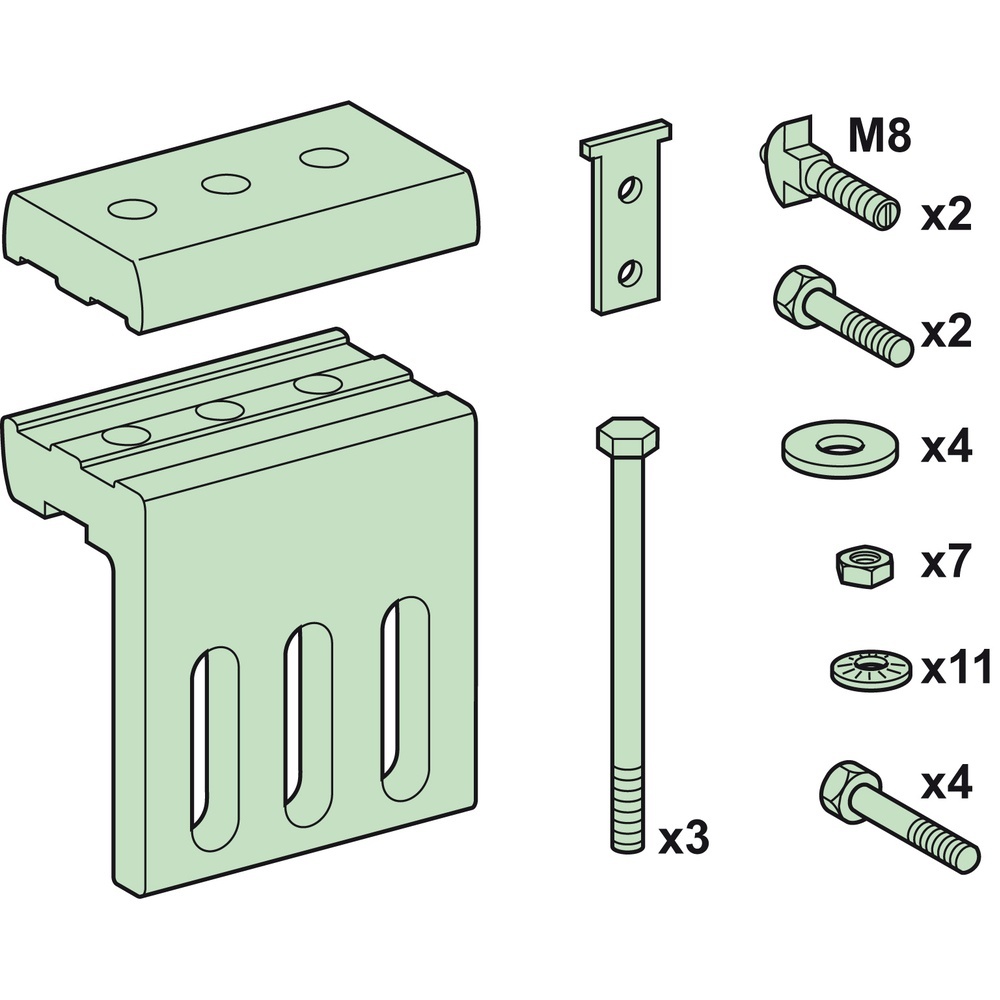 M8
x2
x2
x4
x7
x11
x4
x3