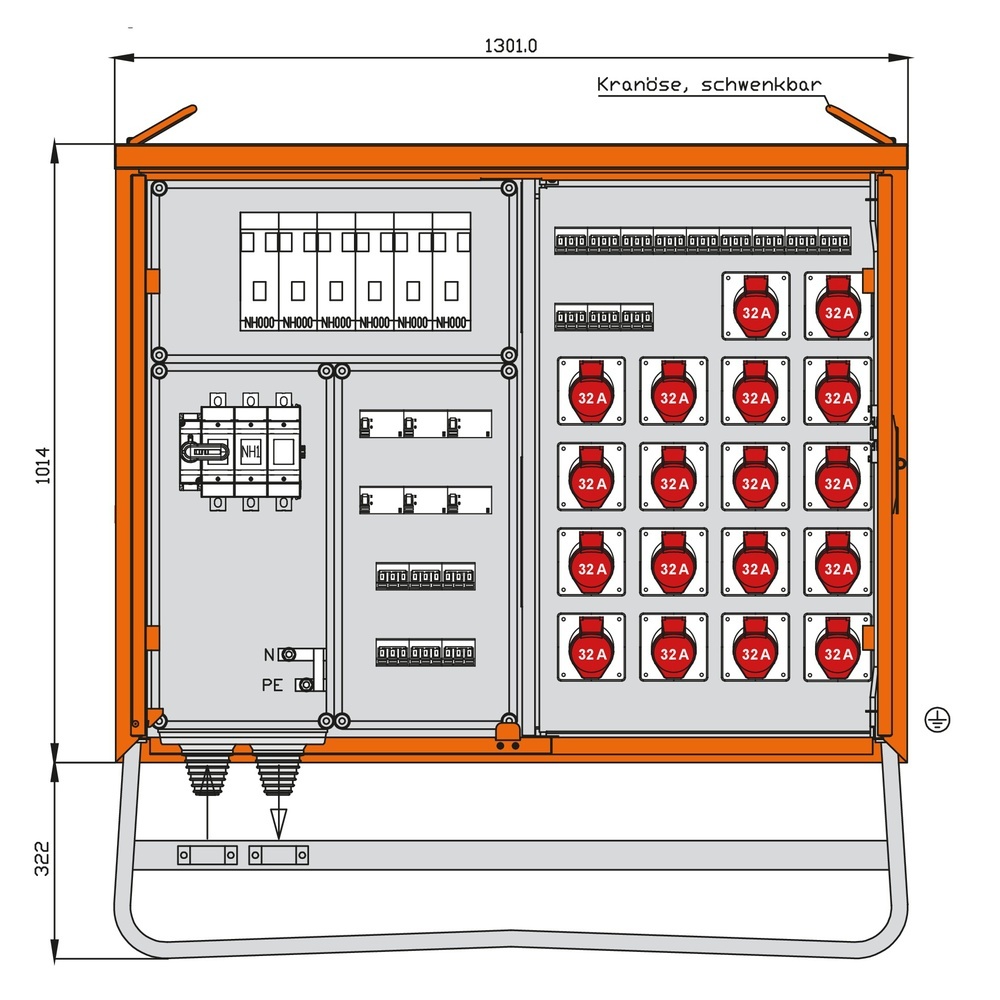 1301.0

Kranöse, schwenkbar

1014

322

NH000 NH000 NH000 NH000 NH000 NH000

NH1

N

PE

32 A
32 A
32 A
32 A
32 A
32 A
32 A
32 A
32 A
32 A
32 A
32 A
32 A
32 A
32 A
32 A
32 A
32 A