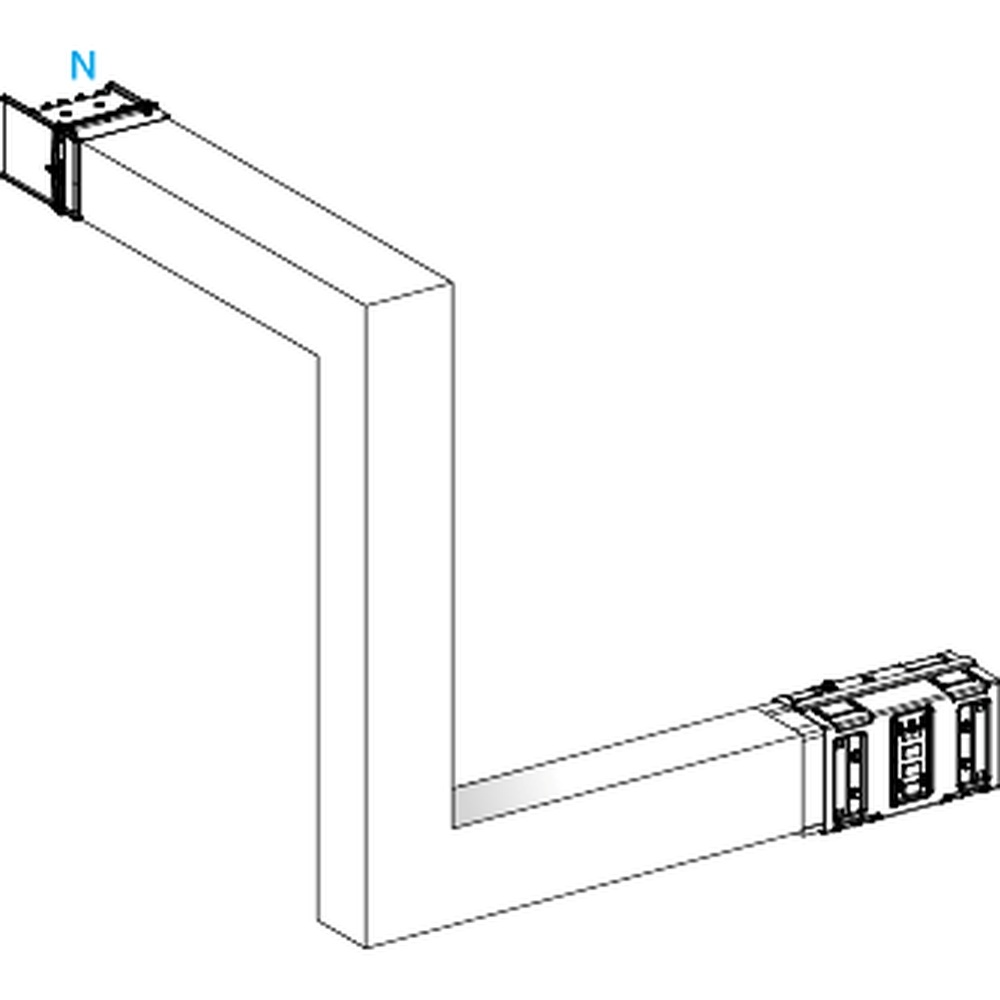 N